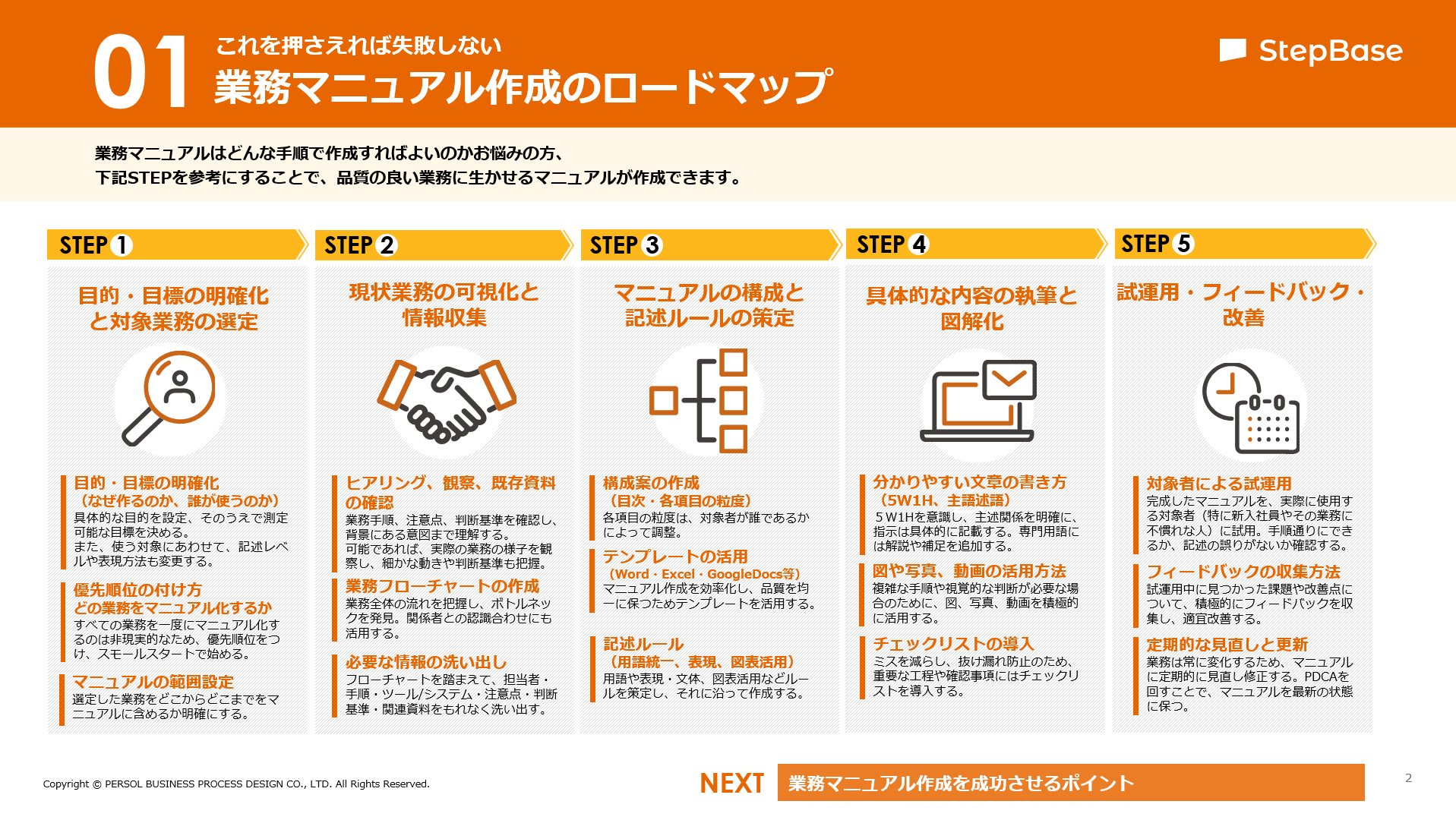 01 これを押さえれば失敗しない
業務マニュアル作成のロードマップ

StepBase

業務マニュアルはどんな手順で作成すればよいのかお悩みの方、
下記STEPを参考にすることで、品質の良い業務に生かせるマニュアルが作成できます。

STEP 1

目的・目標の明確化と対象業務の選定

目的・目標の明確化
（なぜ作るのか、誰が使うのか）
具体的な目的を設定、そのうえで測定可能な目標を決める。
また、使う対象にあわせて、記述レベルや表現方法も変更する。

優先順位の付け方
どの業務をマニュアル化するか
すべての業務を一度にマニュアル化するのは非現実的なため、優先順位をつけ、スモールスタートで始める。

マニュアルの範囲設定
選定した業務をどこからどこまでをマニュアルに含めるか明確にする。

STEP 2

現状業務の可視化と情報収集

ヒアリング、観察、既存資料の確認
業務手順、注意点、判断基準を確認し、背景にある意図まで理解する。
可能であれば、実際の業務の様子を観察し、細かな動きや判断基準も把握。

業務フローチャートの作成
業務全体の流れを把握し、ボトルネックを発見。関係者との認識合わせにも活用する。

必要な情報の洗い出し
フローチャートを踏まえて、担当者・手順・ツール/システム・注意点・判断基準・関連資料をもれなく洗い出す。

STEP 3

マニュアルの構成と記述ルールの策定

構成案の作成
（目次・各項目の粒度）
各項目の粒度は、対象者が誰であるかによって調整。

テンプレートの活用
（Word・Excel・GoogleDocs等）
マニュアル作成を効率化し、品質を均一に保つためテンプレートを活用する。

記述ルール
（用語統一、表現、図表活用）
用語や表現・文体、図表活用などルールを策定し、それに沿って作成する。

STEP 4

具体的な内容の執筆と図解化

分かりやすい文章の書き方
（5W1H、主語述語）
５W1Hを意識し、主述関係を明確に、指示は具体的に記載する。専門用語には解説や補足を追加する。

図や写真、動画の活用方法
複雑な手順や視覚的な判断が必要な場合のために、図、写真、動画を積極的に活用する。

チェックリストの導入
ミスを減らし、抜け漏れ防止のため、重要な工程や確認事項にはチェックリストを導入する。

STEP 5

試運用・フィードバック・改善

対象者による試運用
完成したマニュアルを、実際に使用する対象者（特に新入社員やその業務に不慣れな人）に試用。手順通りにできるか、記述の誤りがないか確認する。

フィードバックの収集方法
試運用中に見つかった課題や改善点について、積極的にフィードバックを収集し、適宜改善する。

定期的な見直しと更新
業務は常に変化するため、マニュアルに定期的に見直し修正する。PDCAを回すことで、マニュアルを最新の状態に保つ。

Copyright © PERSOL BUSINESS PROCESS DESIGN CO., LTD. All Rights Reserved.

NEXT 業務マニュアル作成を成功させるポイント

2