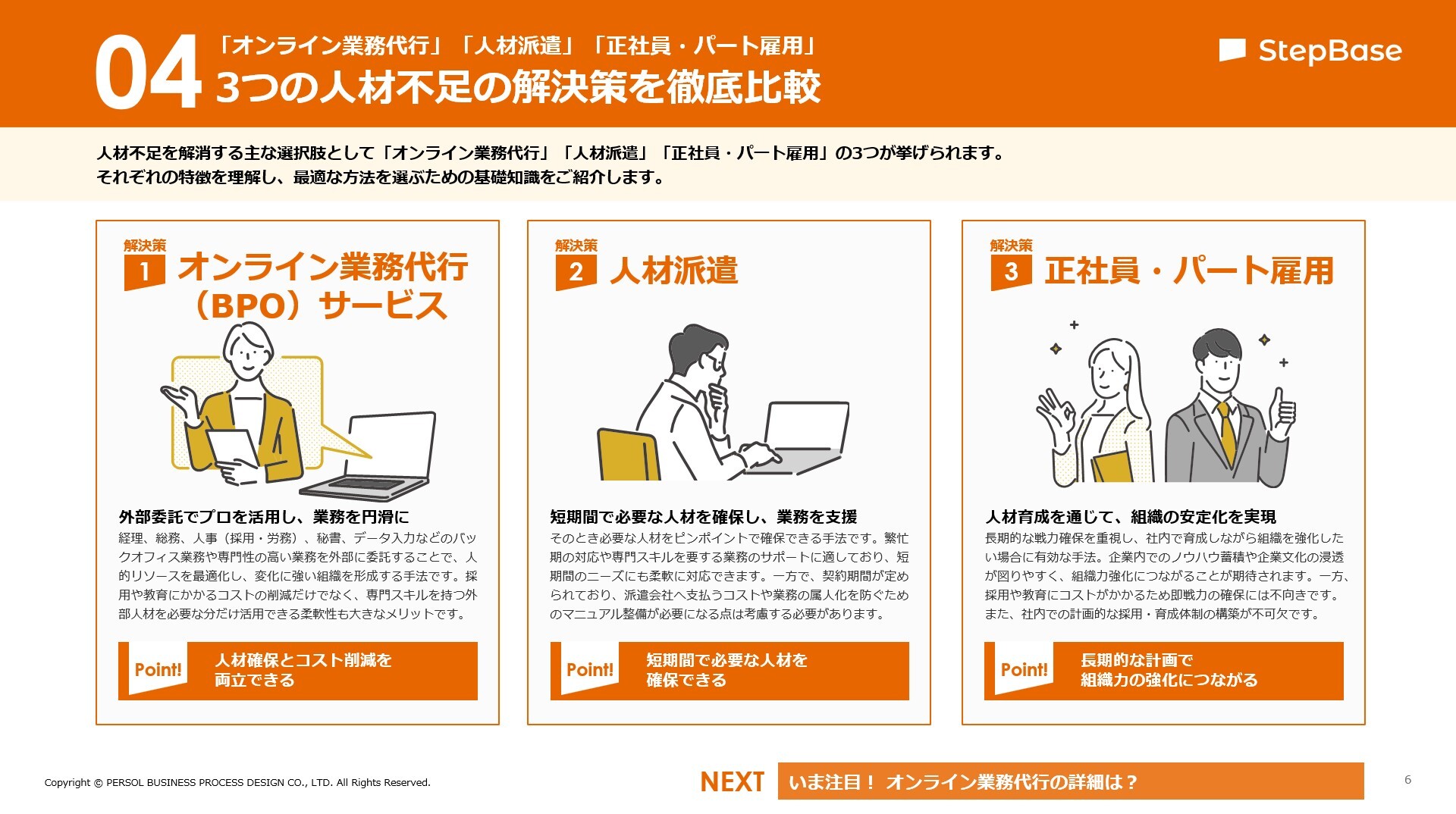 04 「オンライン業務代行」「人材派遣」「正社員・パート雇用」
3つの人材不足の解決策を徹底比較

StepBase

人材不足を解消する主な選択肢として「オンライン業務代行」「人材派遣」「正社員・パート雇用」の3つが挙げられます。
それぞれの特徴を理解し、最適な方法を選ぶための基礎知識をご紹介します。

解決策 1 オンライン業務代行（BPO）サービス

外部委託でプロを活用し、業務を円滑に
経理、総務、人事（採用・労務）、秘書、データ入力などのバックオフィス業務や専門性の高い業務を外部に委託することで、人的リソースを最適化し、変化に強い組織を形成する手法です。採用や教育にかかるコストの削減だけでなく、専門スキルを持つ外部人材を必要な分だけ活用できる柔軟性も大きなメリットです。

Point! 人材確保とコスト削減を両立できる

解決策 2 人材派遣

短期間で必要な人材を確保し、業務を支援
そのとき必要な人材をピンポイントで確保できる手法です。繁忙期の対応や専門スキルを要する業務のサポートに適しており、短期間のニーズにも柔軟に対応できます。一方で、契約期間が定められており、派遣会社へ支払うコストや業務の属人化を防ぐためのマニュアル整備が必要になる点は考慮する必要があります。

Point! 短期間で必要な人材を確保できる

解決策 3 正社員・パート雇用

人材育成を通じて、組織の安定化を実現
長期的な戦力確保を重視し、社内で育成しながら組織を強化したい場合に有効な手法。企業内でのノウハウ蓄積や企業文化の浸透が図りやすく、組織力強化につながることが期待されます。一方、採用や教育にコストがかかるため即戦力の確保には不向きです。また、社内での計画的な採用・育成体制の構築が不可欠です。

Point! 長期的な計画で組織力の強化につながる

Copyright © PERSOL BUSINESS PROCESS DESIGN CO., LTD. All Rights Reserved.

NEXT いま注目！ オンライン業務代行の詳細は？

6