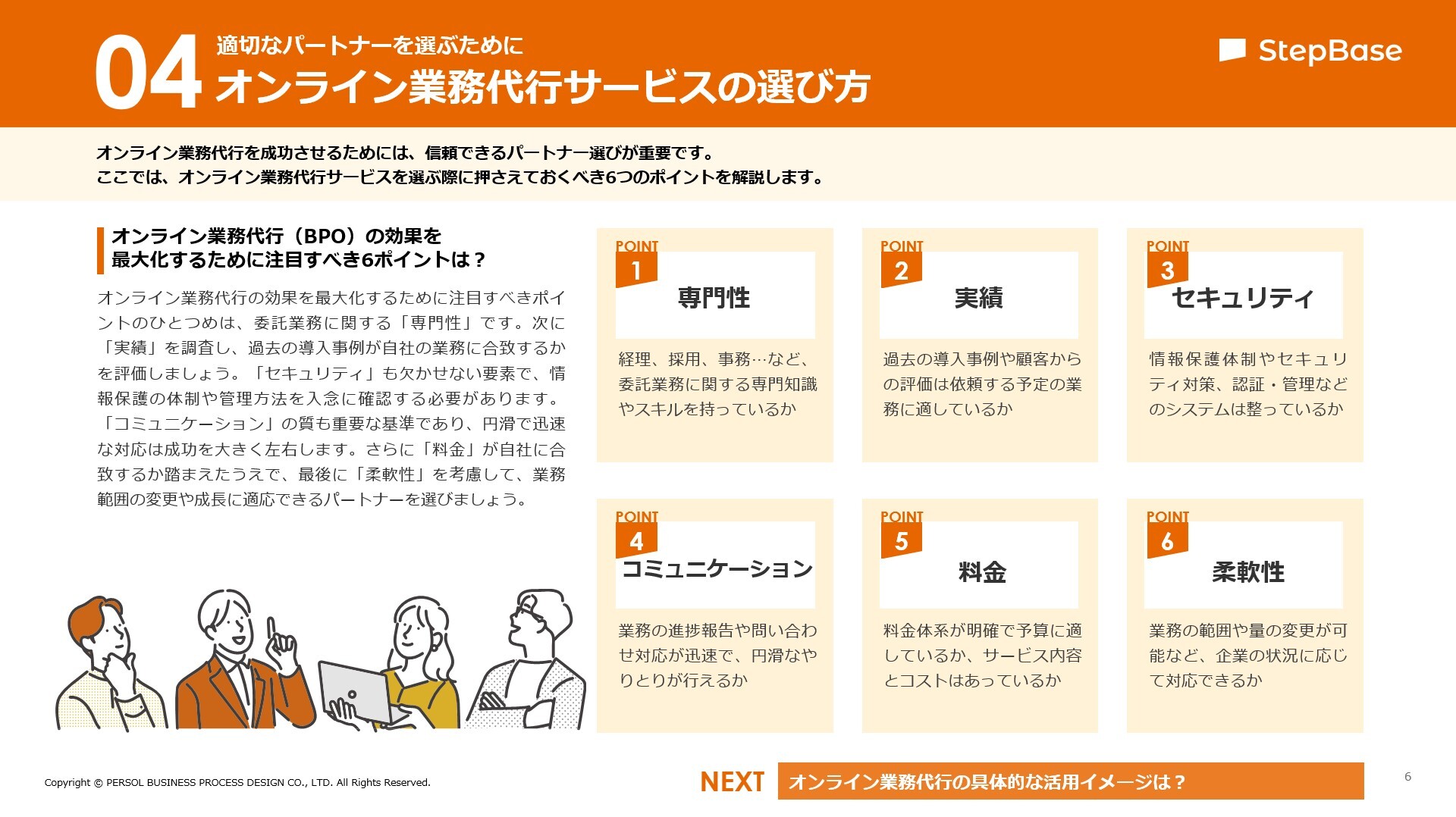 04 適切なパートナーを選ぶために
オンライン業務代行サービスの選び方

StepBase

オンライン業務代行を成功させるためには、信頼できるパートナー選びが重要です。
ここでは、オンライン業務代行サービスを選ぶ際に押さえておくべき6つのポイントを解説します。

オンライン業務代行（BPO）の効果を最大化するために注目すべき6ポイントは？

オンライン業務代行の効果を最大化するために注目すべきポイントのひとつめは、委託業務に関する「専門性」です。次に「実績」を調査し、過去の導入事例が自社の業務に合致するかを評価しましょう。「セキュリティ」も欠かせない要素で、情報保護の体制や管理方法を入念に確認する必要があります。「コミュニケーション」の質も重要な基準であり、円滑で迅速な対応は成功を大きく左右します。さらに「料金」が自社に合致するか踏まえたうえで、最後に「柔軟性」を考慮して、業務範囲の変更や成長に適応できるパートナーを選びましょう。

POINT 1
専門性
経理、採用、事務…など、委託業務に関する専門知識やスキルを持っているか

POINT 2
実績
過去の導入事例や顧客からの評価は依頼する予定の業務に適しているか

POINT 3
セキュリティ
情報保護体制やセキュリティ対策、認証・管理などのシステムは整っているか

POINT 4
コミュニケーション
業務の進捗報告や問い合わせ対応が迅速で、円滑なやりとりが行えるか

POINT 5
料金
料金体系が明確で予算に適しているか、サービス内容とコストはあっているか

POINT 6
柔軟性
業務の範囲や量の変更が可能など、企業の状況に応じて対応できるか

Copyright © PERSOL BUSINESS PROCESS DESIGN CO., LTD. All Rights Reserved.

NEXT オンライン業務代行の具体的な活用イメージは？

6